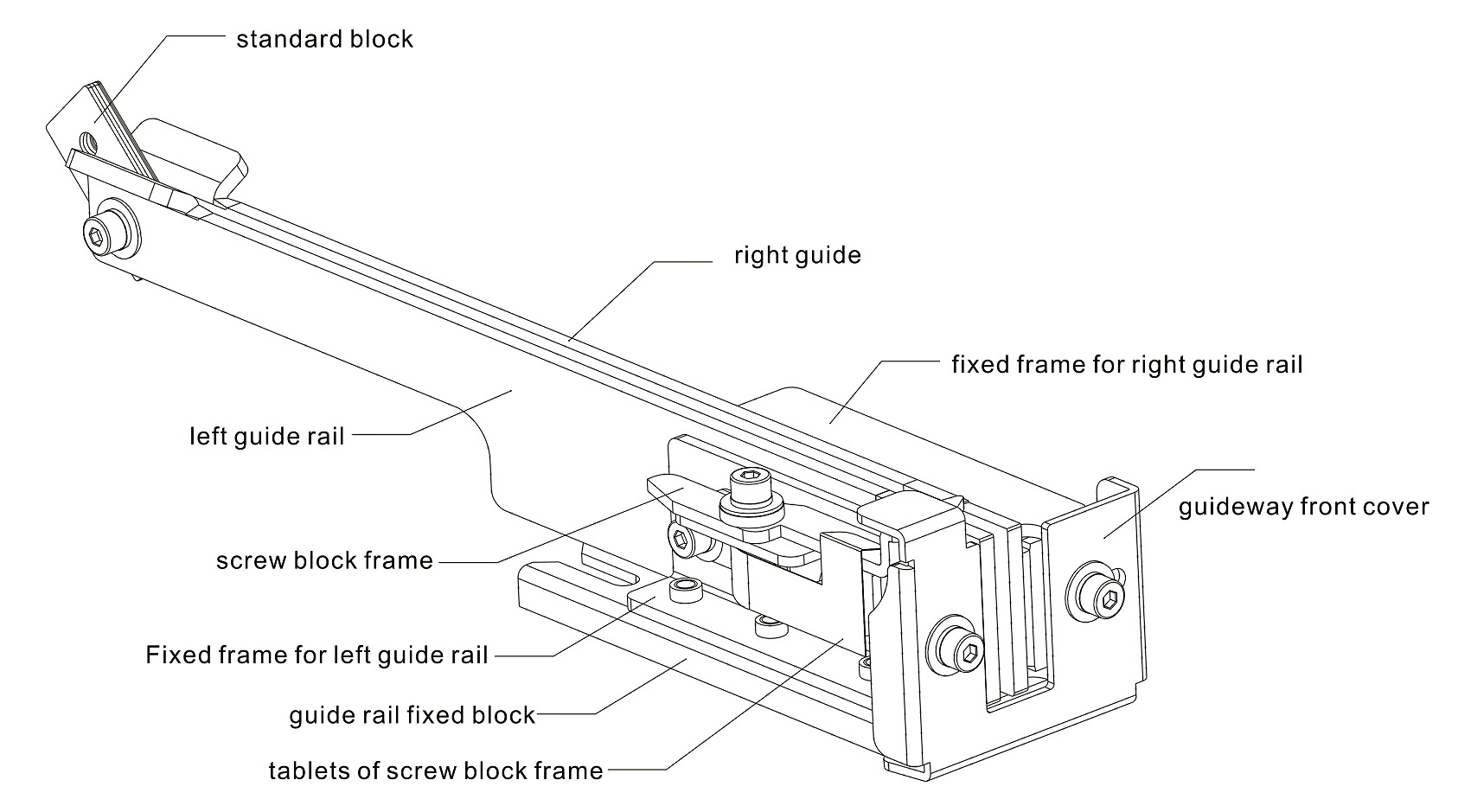 standard block

right guide

fixed frame for right guide rail

left guide rail

guideway front cover

screw block frame

Fixed frame for left guide rail

guide rail fixed block

tablets of screw block frame